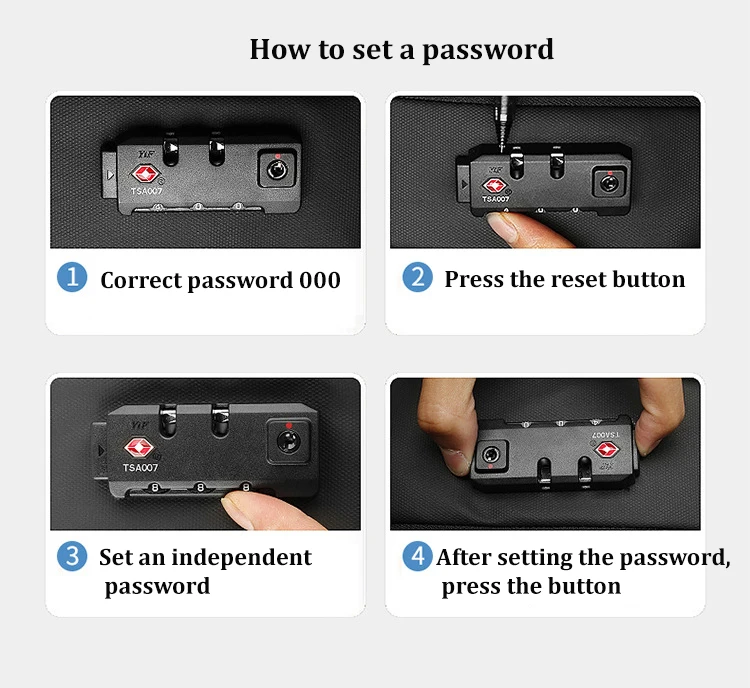 How to set a password

YiF
TSA007

1 Correct password 000

YiF
TSA007

2 Press the reset button

YiF
TSA007
8 8 8

3 Set an independent password

TSA007
YiF

4 After setting the password, press the button